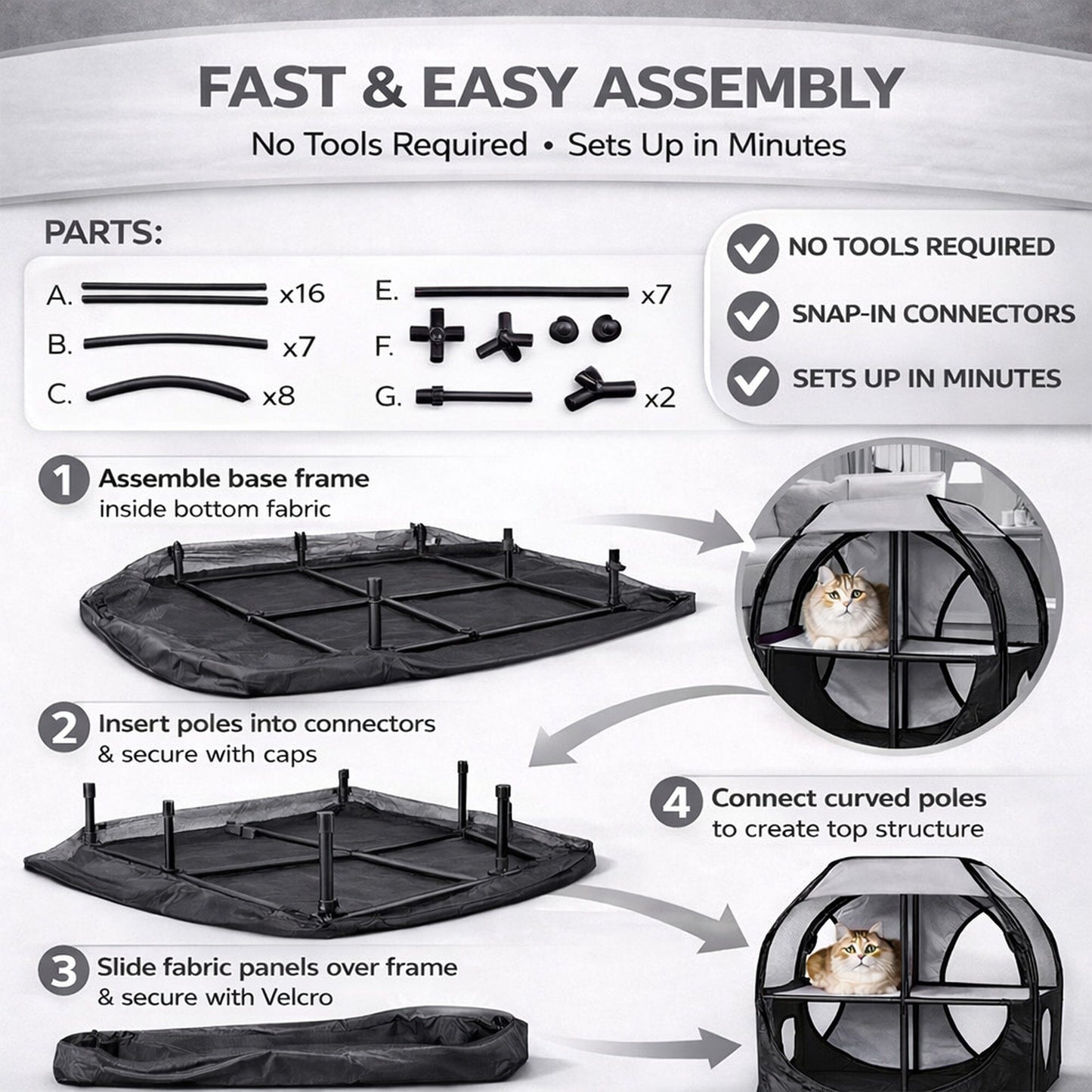 FAST & EASY ASSEMBLY
No Tools Required • Sets Up in Minutes

PARTS:

A. x16
B. x7
C. x8
E. x7
F.
G. x2

NO TOOLS REQUIRED
SNAP-IN CONNECTORS
SETS UP IN MINUTES

1 Assemble base frame inside bottom fabric

2 Insert poles into connectors & secure with caps

3 Slide fabric panels over frame & secure with Velcro

4 Connect curved poles to create top structure